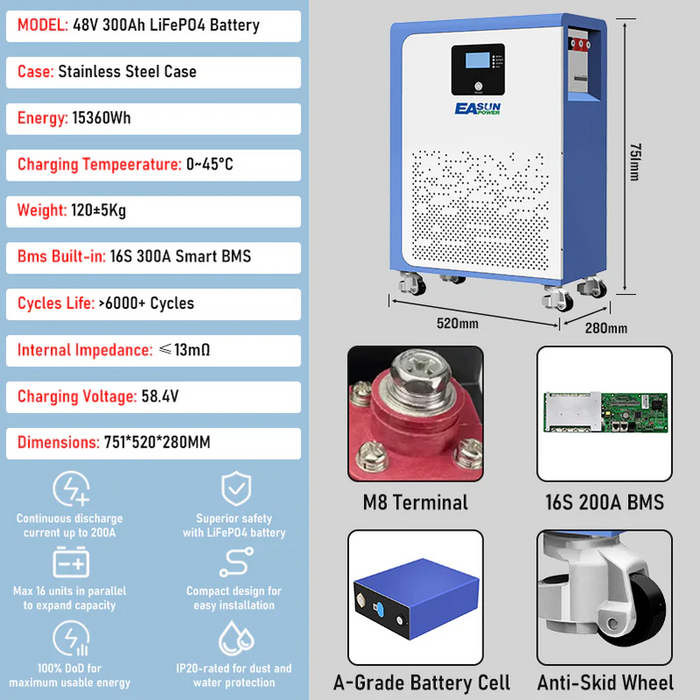 MODEL: 48V 300Ah LiFePO4 Battery

Case: Stainless Steel Case

Energy: 15360Wh

Charging Tempeerature: 0~45°C

Weight: 120±5Kg

Bms Built-in: 16S 300A Smart BMS

Cycles Life: >6000+ Cycles

Internal Impedance: ≤13mΩ

Charging Voltage: 58.4V

Dimensions: 751*520*280MM

Continuous discharge current up to 200A

Superior safety with LiFePO4 battery

Max 16 units in parallel to expand capacity

Compact design for easy installation

100% DoD for maximum usable energy

IP20-rated for dust and water protection

EASUN POWER

751mm

520mm

280mm

M8 Terminal

16S 200A BMS

A-Grade Battery Cell

Anti-Skid Wheel