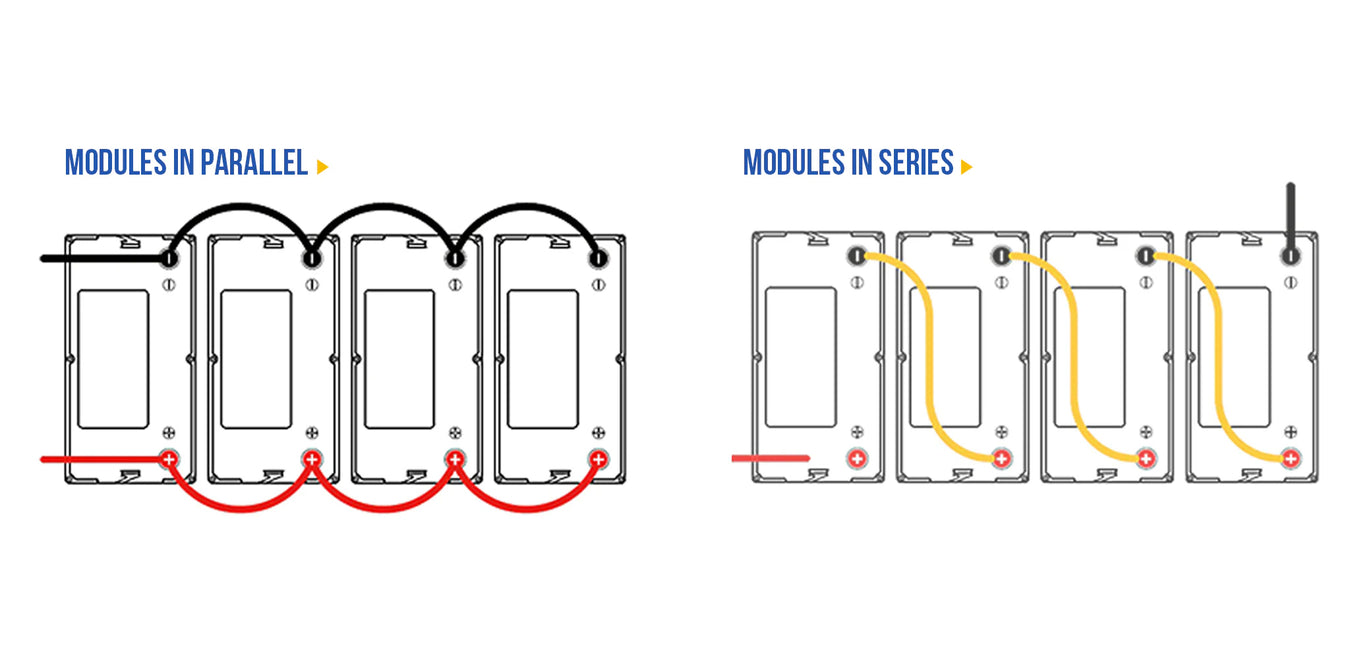 MODULES IN PARALLEL

MODULES IN SERIES